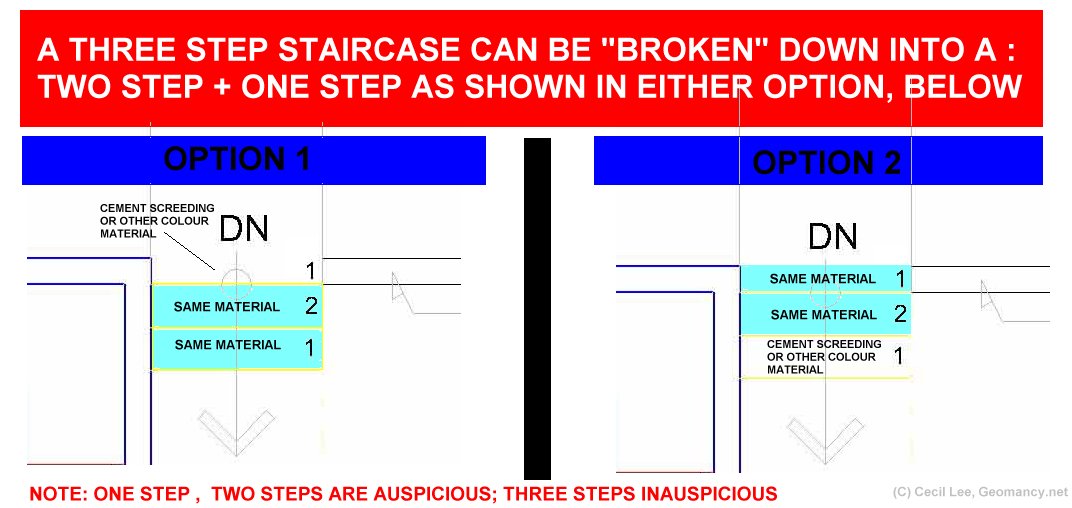 A THREE STEP STAIRCASE CAN BE "BROKEN" DOWN INTO A : TWO STEP + ONE STEP AS SHOWN IN EITHER OPTION, BELOW

OPTION 1

CEMENT SCREEDING OR OTHER COLOUR MATERIAL

DN

1

SAME MATERIAL 2

SAME MATERIAL 1

OPTION 2

DN

SAME MATERIAL 1

SAME MATERIAL 2

CEMENT SCREEDING OR OTHER COLOUR MATERIAL 1

NOTE: ONE STEP , TWO STEPS ARE AUSPICIOUS; THREE STEPS INAUSPICIOUS

(C) Cecil Lee, Geomancy.net