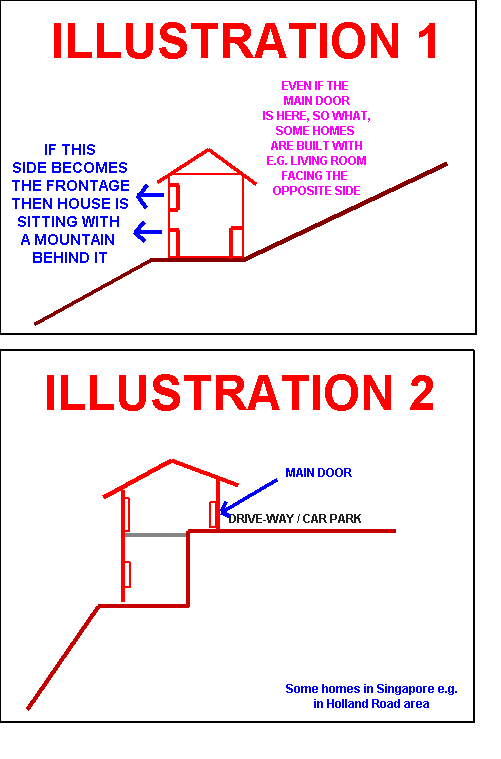 ILLUSTRATION 1

IF THIS SIDE BECOMES THE FRONTAGE THEN HOUSE IS SITTING WITH A MOUNTAIN BEHIND IT

EVEN IF THE MAIN DOOR IS HERE, SO WHAT, SOME HOMES ARE BUILT WITH E.G. LIVING ROOM FACING THE OPPOSITE SIDE

ILLUSTRATION 2

MAIN DOOR

DRIVE-WAY / CAR PARK

Some homes in Singapore e.g. in Holland Road area