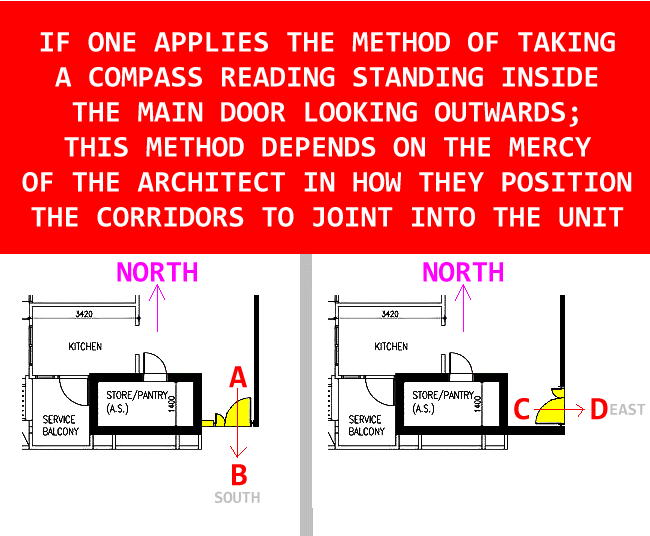 IF ONE APPLIES THE METHOD OF TAKING A COMPASS READING STANDING INSIDE THE MAIN DOOR LOOKING OUTWARDS; THIS METHOD DEPENDS ON THE MERCY OF THE ARCHITECT IN HOW THEY POSITION THE CORRIDORS TO JOINT INTO THE UNIT

NORTH

3420

KITCHEN

STORE/PANTRY (A.S.)

1400

SERVICE BALCONY

A

B

SOUTH

NORTH

3420

KITCHEN

STORE/PANTRY (A.S.)

1400

SERVICE BALCONY

C

D

EAST