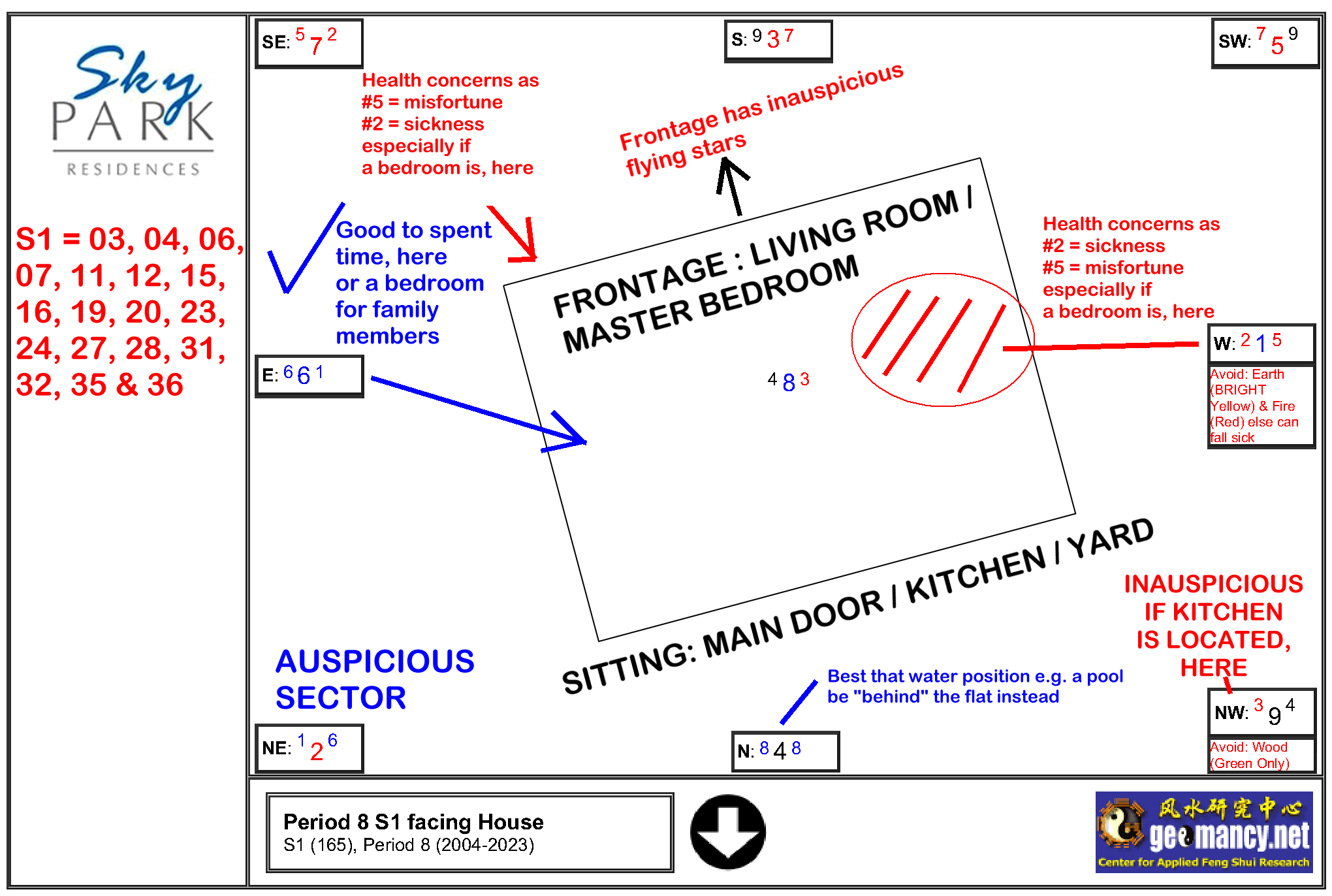 Sky PARK RESIDENCES

S1 = 03, 04, 06, 07, 11, 12, 15, 16, 19, 20, 23, 24, 27, 28, 31, 32, 35 & 36

SE: 5 7 2

S: 9 3 7

SW: 7 5 9

Health concerns as #5 = misfortune #2 = sickness especially if a bedroom is, here

Frontage has inauspicious flying stars

Good to spent time, here or a bedroom for family members

FRONTAGE : LIVING ROOM / MASTER BEDROOM

Health concerns as #2 = sickness #5 = misfortune especially if a bedroom is, here

E: 6 6 1

4 8 3

W: 2 1 5

Avoid: Earth (BRIGHT Yellow) & Fire (Red) else can fall sick

SITTING: MAIN DOOR / KITCHEN / YARD

INAUSPICIOUS IF KITCHEN IS LOCATED, HERE

AUSPICIOUS SECTOR

Best that water position e.g. a pool be "behind" the flat instead

NE: 1 2 6

N: 8 4 8

NW: 3 9 4

Avoid: Wood (Green Only)

Period 8 S1 facing House
S1 (165), Period 8 (2004-2023)

风水研究中心
geomancy.net
Center for Applied Feng Shui Research