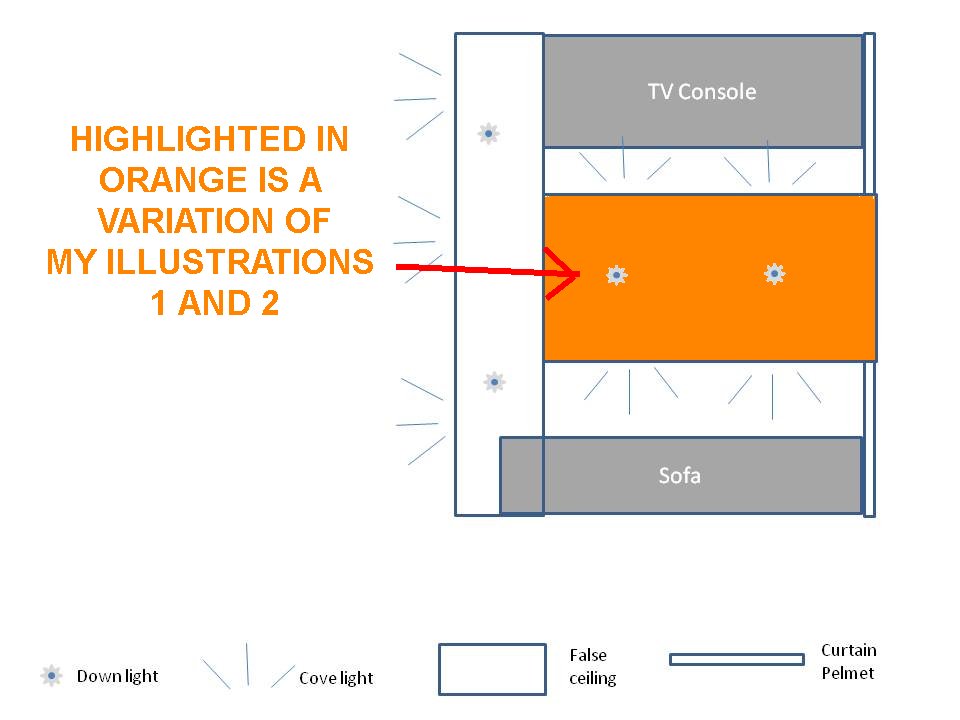 HIGHLIGHTED IN ORANGE IS A VARIATION OF MY ILLUSTRATIONS 1 AND 2

TV Console

Sofa

Down light

Cove light

False ceiling

Curtain Pelmet