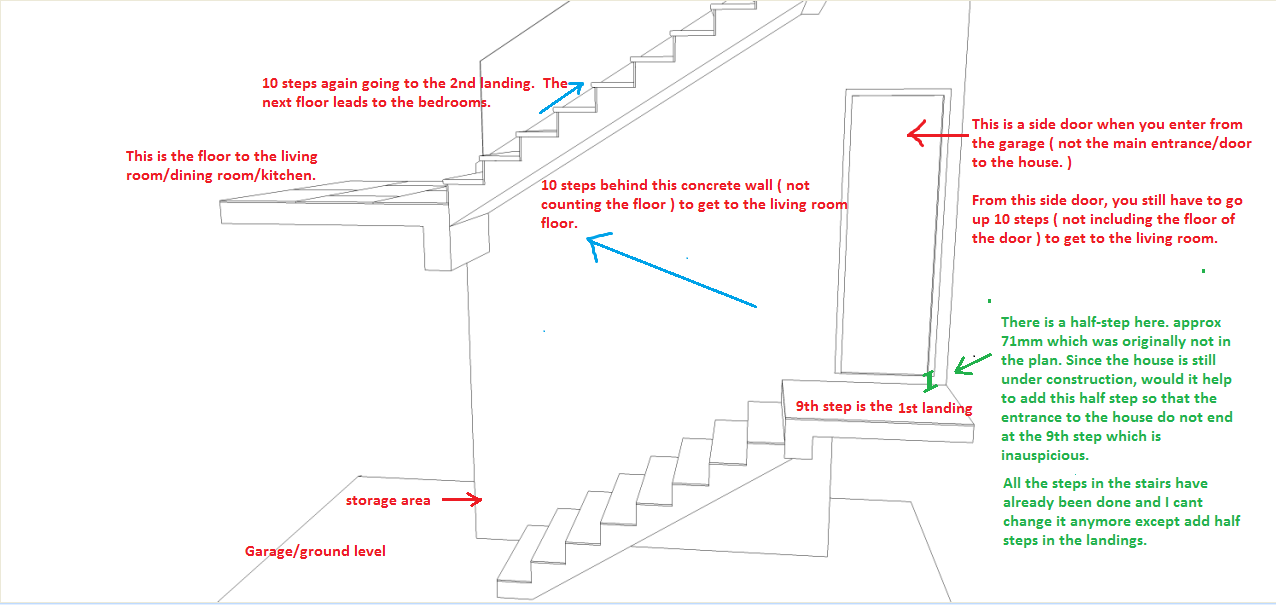 10 steps again going to the 2nd landing. The next floor leads to the bedrooms.

This is the floor to the living room/dining room/kitchen.

10 steps behind this concrete wall ( not counting the floor ) to get to the living room floor.

This is a side door when you enter from the garage ( not the main entrance/door to the house. )

From this side door, you still have to go up 10 steps ( not including the floor of the door ) to get to the living room.

There is a half-step here. approx 71mm which was originally not in the plan. Since the house is still under construction, would it help to add this half step so that the entrance to the house do not end at the 9th step which is inauspicious.

9th step is the 1st landing

All the steps in the stairs have already been done and I cant change it anymore except add half steps in the landings.

storage area

Garage/ground level