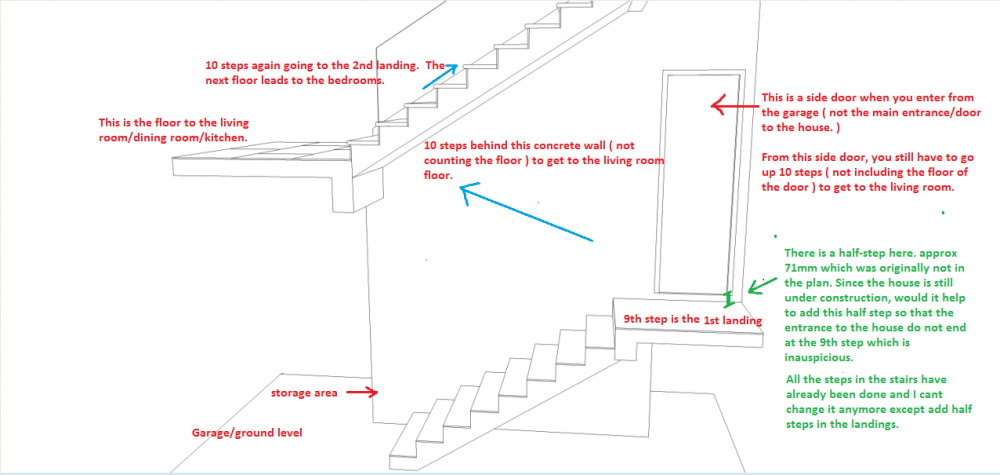 10 steps again going to the 2nd landing. The next floor leads to the bedrooms.

This is the floor to the living room/dining room/kitchen.

10 steps behind this concrete wall ( not counting the floor ) to get to the living room floor.

This is a side door when you enter from the garage ( not the main entrance/door to the house. )

From this side door, you still have to go up 10 steps ( not including the floor of the door ) to get to the living room.

There is a half-step here. approx 71mm which was originally not in the plan. Since the house is still under construction, would it help to add this half step so that the entrance to the house do not end at the 9th step which is inauspicious.

9th step is the 1st landing

All the steps in the stairs have already been done and I cant change it anymore except add half steps in the landings.

storage area

Garage/ground level