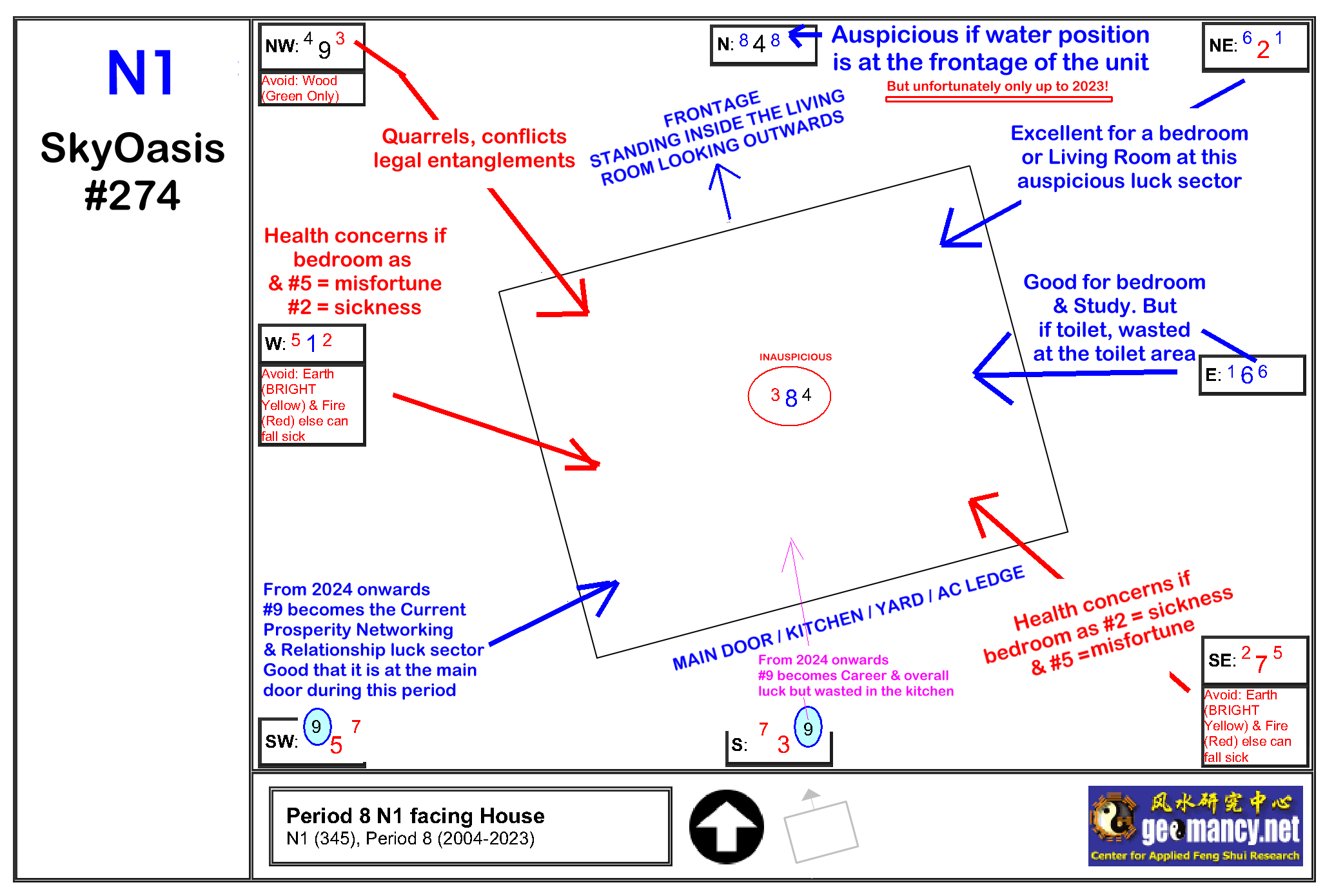 N1

SkyOasis #274

NW: 4 9 3
Avoid: Wood (Green Only)

N: 8 4 8

Auspicious if water position is at the frontage of the unit
But unfortunately only up to 2023!

NE: 6 2 1

Quarrels, conflicts legal entanglements

FRONTAGE
STANDING INSIDE THE LIVING ROOM LOOKING OUTWARDS

Excellent for a bedroom or Living Room at this auspicious luck sector

Health concerns if bedroom as & #5 = misfortune #2 = sickness

W: 5 1 2
Avoid: Earth (BRIGHT Yellow) & Fire (Red) else can fall sick

INAUSPICIOUS
3 8 4

Good for bedroom & Study. But if toilet, wasted at the toilet area

E: 1 6 6

From 2024 onwards #9 becomes the Current Prosperity Networking & Relationship luck sector Good that it is at the main door during this period

MAIN DOOR / KITCHEN / YARD / AC LEDGE

From 2024 onwards #9 becomes Career & overall luck but wasted in the kitchen

Health concerns if bedroom as #2 = sickness & #5 =misfortune

SE: 2 7 5
Avoid: Earth (BRIGHT Yellow) & Fire (Red) else can fall sick

SW: 9 5 7

S: 7 3 9

Period 8 N1 facing House
N1 (345), Period 8 (2004-2023)

风水研究中心
geomancy.net
Center for Applied Feng Shui Research