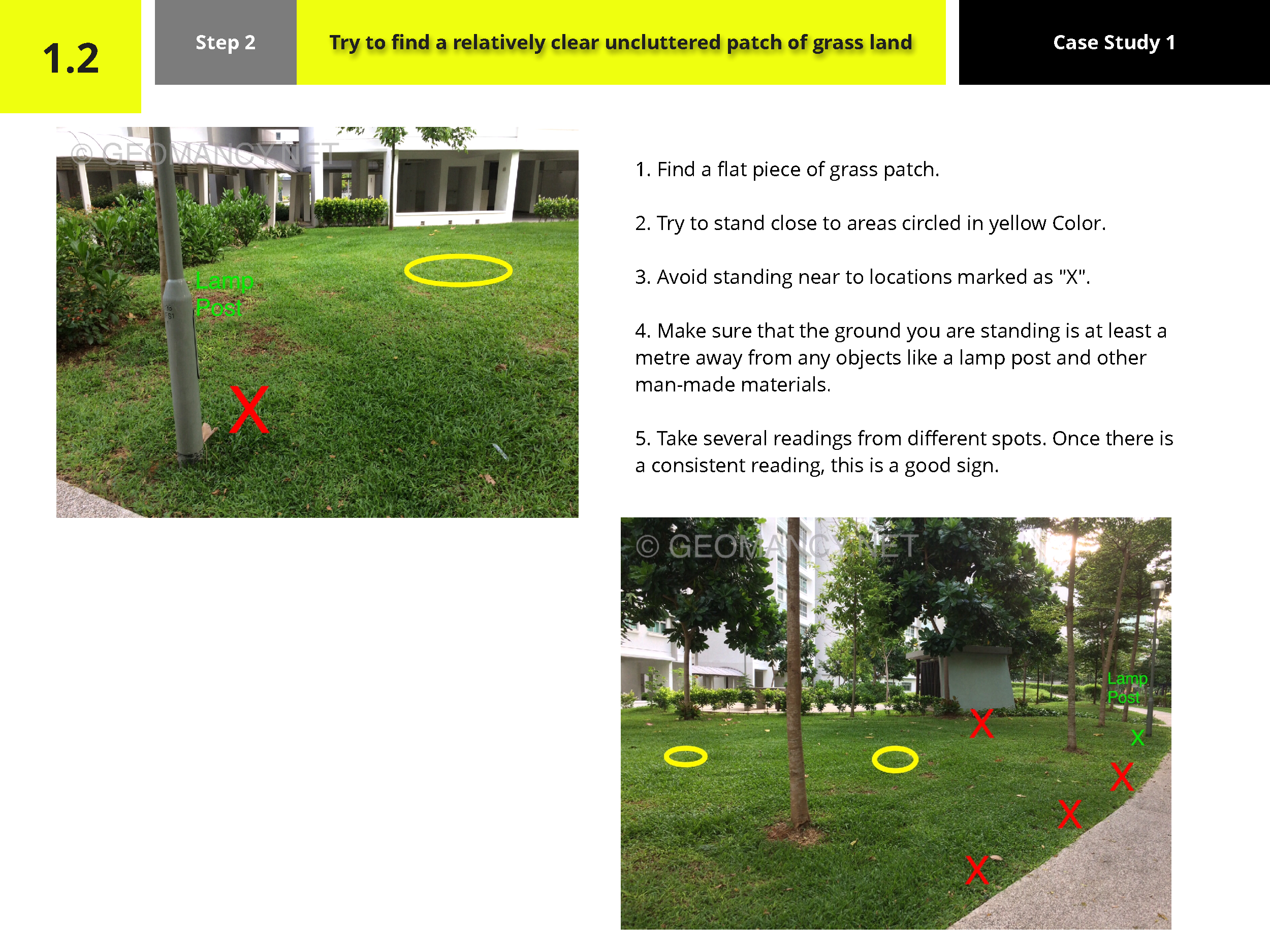 1.2

Step 2

Try to find a relatively clear uncluttered patch of grass land

Case Study 1

© GEOMANCY.NET

Lamp Post

X

1. Find a flat piece of grass patch.

2. Try to stand close to areas circled in yellow Color.

3. Avoid standing near to locations marked as "X".

4. Make sure that the ground you are standing is at least a metre away from any objects like a lamp post and other man-made materials.

5. Take several readings from different spots. Once there is a consistent reading, this is a good sign.

© GEOMANCY.NET

Lamp Post

X

X

X

X

X