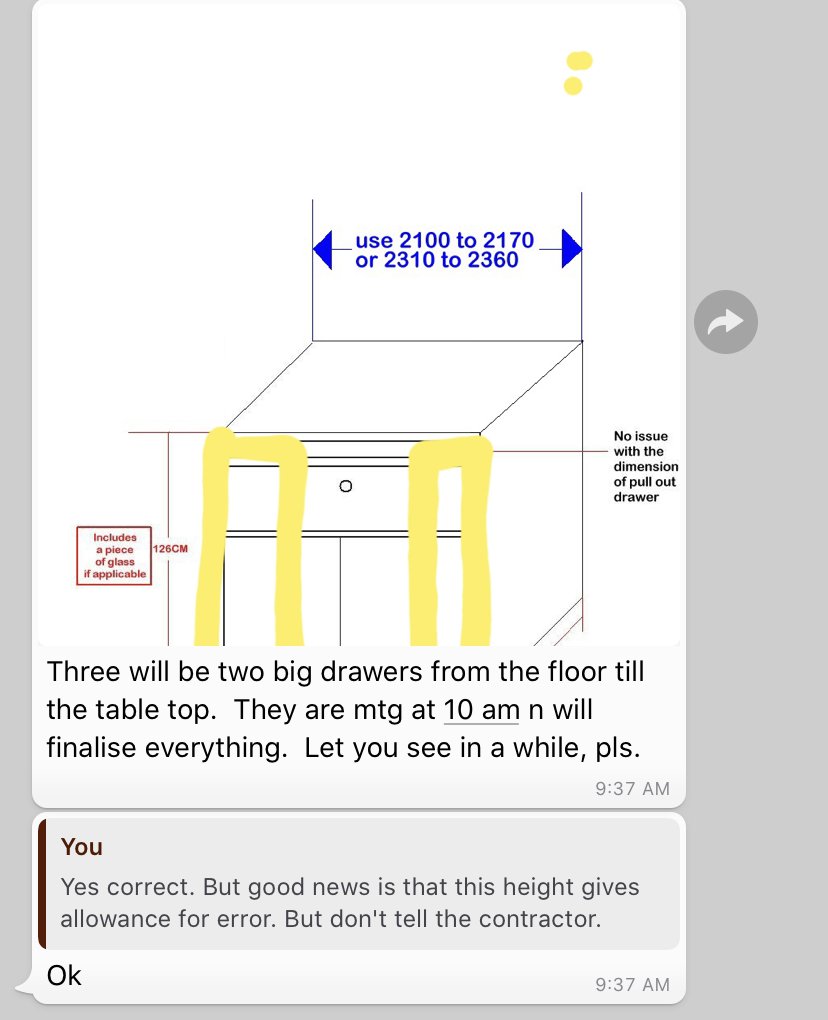 use 2100 to 2170
or 2310 to 2360

No issue with the dimension of pull out drawer

Includes a piece of glass if applicable

126CM

Three will be two big drawers from the floor till the table top. They are mtg at 10 am n will finalise everything. Let you see in a while, pls.

9:37 AM

You

Yes correct. But good news is that this height gives allowance for error. But don't tell the contractor.

Ok

9:37 AM