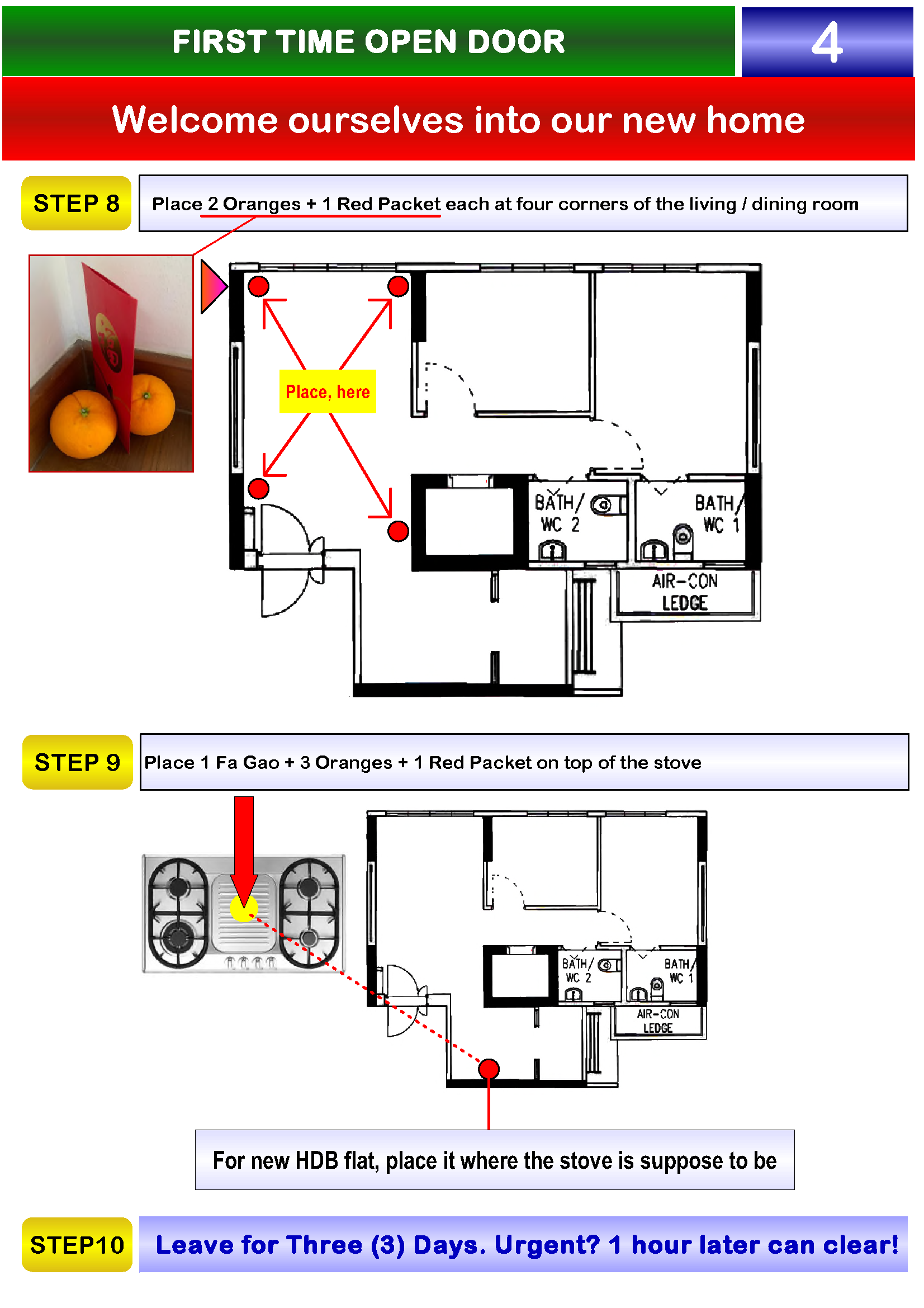 FIRST TIME OPEN DOOR

4

Welcome ourselves into our new home

STEP 8

Place 2 Oranges + 1 Red Packet each at four corners of the living / dining room

Place, here

BATH/ WC 2

BATH/ WC 1

AIR-CON LEDGE

STEP 9

Place 1 Fa Gao + 3 Oranges + 1 Red Packet on top of the stove

BATH/ WC 2

BATH/ WC 1

AIR-CON LEDGE

For new HDB flat, place it where the stove is suppose to be

STEP10

Leave for Three (3) Days. Urgent? 1 hour later can clear!