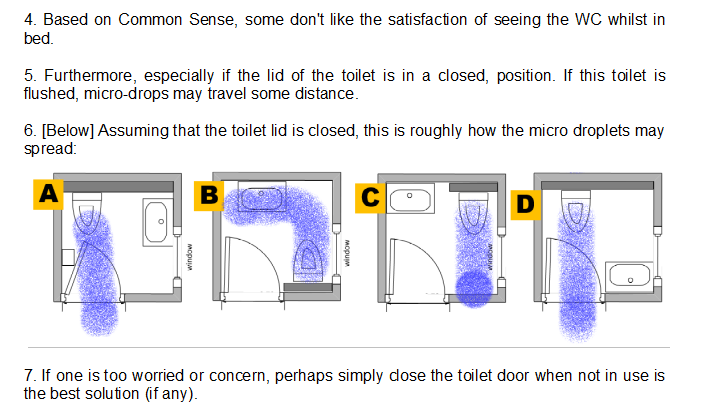 4. Based on Common Sense, some don't like the satisfaction of seeing the WC whilst in bed.

5. Furthermore, especially if the lid of the toilet is in a closed, position. If this toilet is flushed, micro-drops may travel some distance.

6. [Below] Assuming that the toilet lid is closed, this is roughly how the micro droplets may spread:

A

window

B

window

C

window

D

7. If one is too worried or concern, perhaps simply close the toilet door when not in use is the best solution (if any).