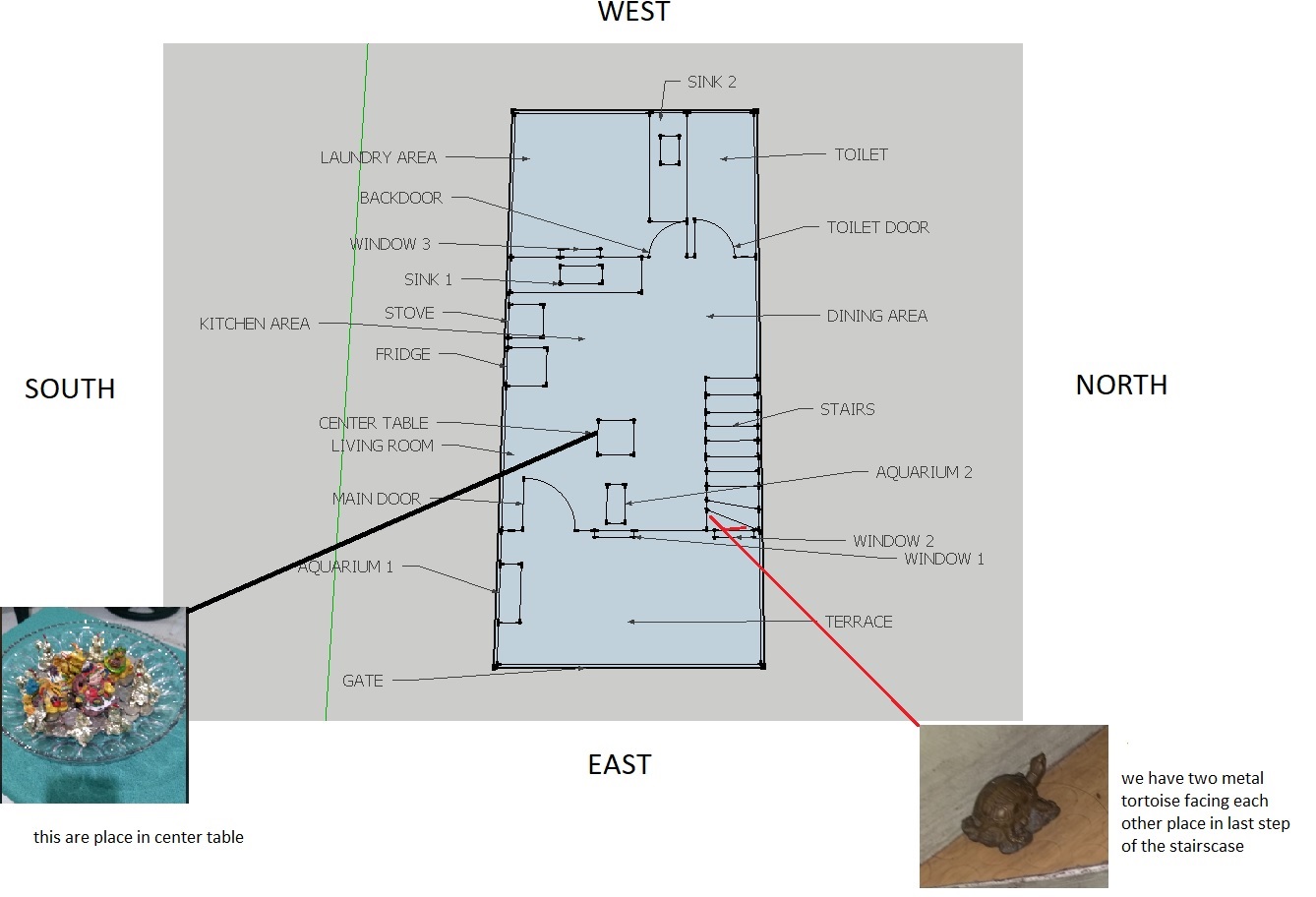 WEST

SINK 2

LAUNDRY AREA

TOILET

BACKDOOR

TOILET DOOR

WINDOW 3

SINK 1

STOVE

KITCHEN AREA

DINING AREA

FRIDGE

SOUTH

NORTH

STAIRS

CENTER TABLE

LIVING ROOM

AQUARIUM 2

MAIN DOOR

WINDOW 2

WINDOW 1

AQUARIUM 1

TERRACE

GATE

EAST

this are place in center table

we have two metal tortoise facing each other place in last step of the stairscase